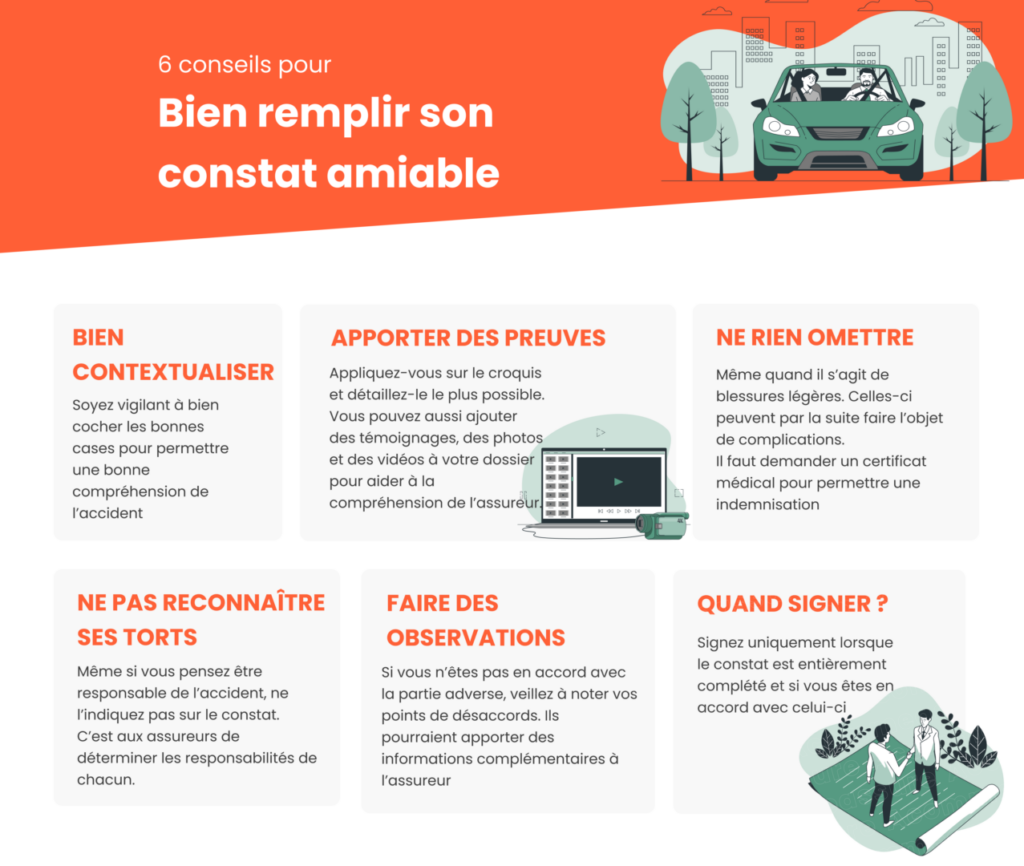 6 conseils pour

Bien remplir son constat amiable

BIEN CONTEXTUALISER

Soyez vigilant à bien cocher les bonnes cases pour permettre une bonne compréhension de l'accident

APPORTER DES PREUVES

Appliquez-vous sur le croquis et détaillez-le le plus possible. Vous pouvez aussi ajouter des témoignages, des photos et des vidéos à votre dossier pour aider à la compréhension de l'assureur.

NE RIEN OMETTRE

Même quand il s'agit de blessures légères. Celles-ci peuvent par la suite faire l'objet de complications.
Il faut demander un certificat médical pour permettre une indemnisation

NE PAS RECONNAÎTRE SES TORTS

Même si vous pensez être responsable de l'accident, ne l'indiquez pas sur le constat. C'est aux assureurs de déterminer les responsabilités de chacun.

FAIRE DES OBSERVATIONS

Si vous n'êtes pas en accord avec la partie adverse, veillez à noter vos points de désaccords. Ils pourraient apporter des informations complémentaires à l'assureur

QUAND SIGNER ?

Signez uniquement lorsque le constat est entièrement complété et si vous êtes en accord avec celui-ci